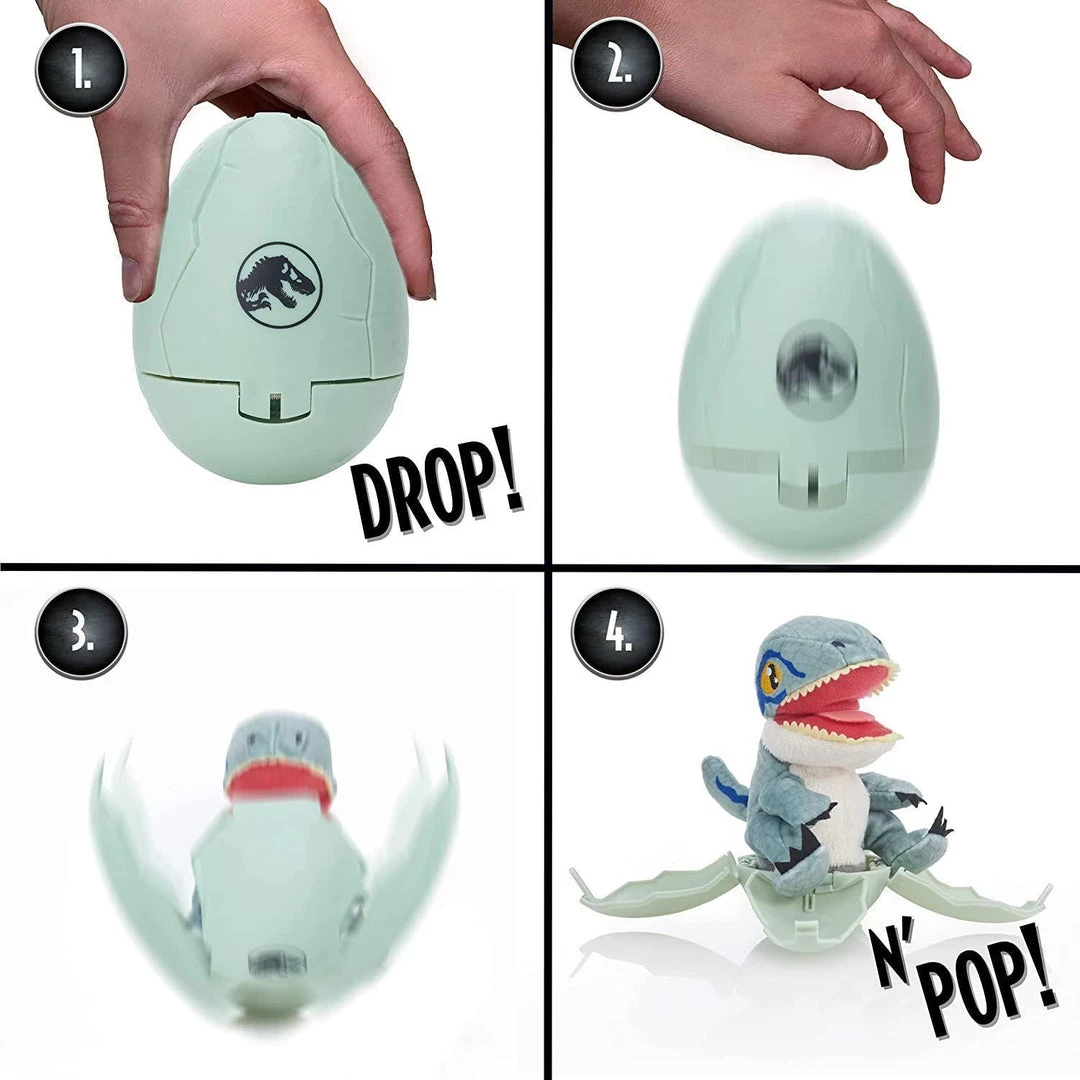 1.

DROP!

2.

3.

4.

N' POP!